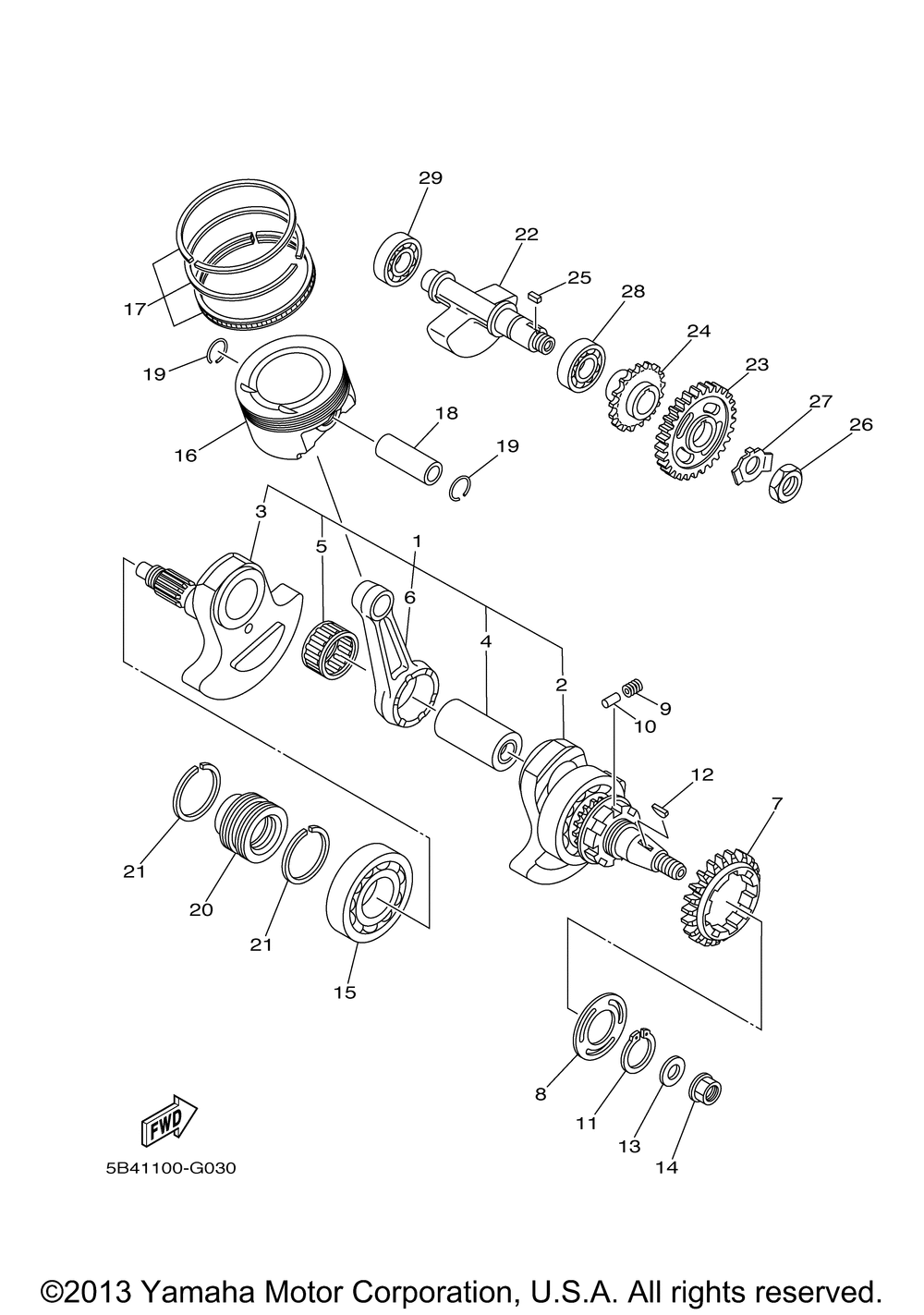 29
22
25
28
24
23
27
26
17
19
16
18
19
3
5
1
6
4
2
9
10
12
7
21
20
21
15
8
11
13
14
FWD
5B41100-G030

©2013 Yamaha Motor Corporation, U.S.A. All rights reserved.