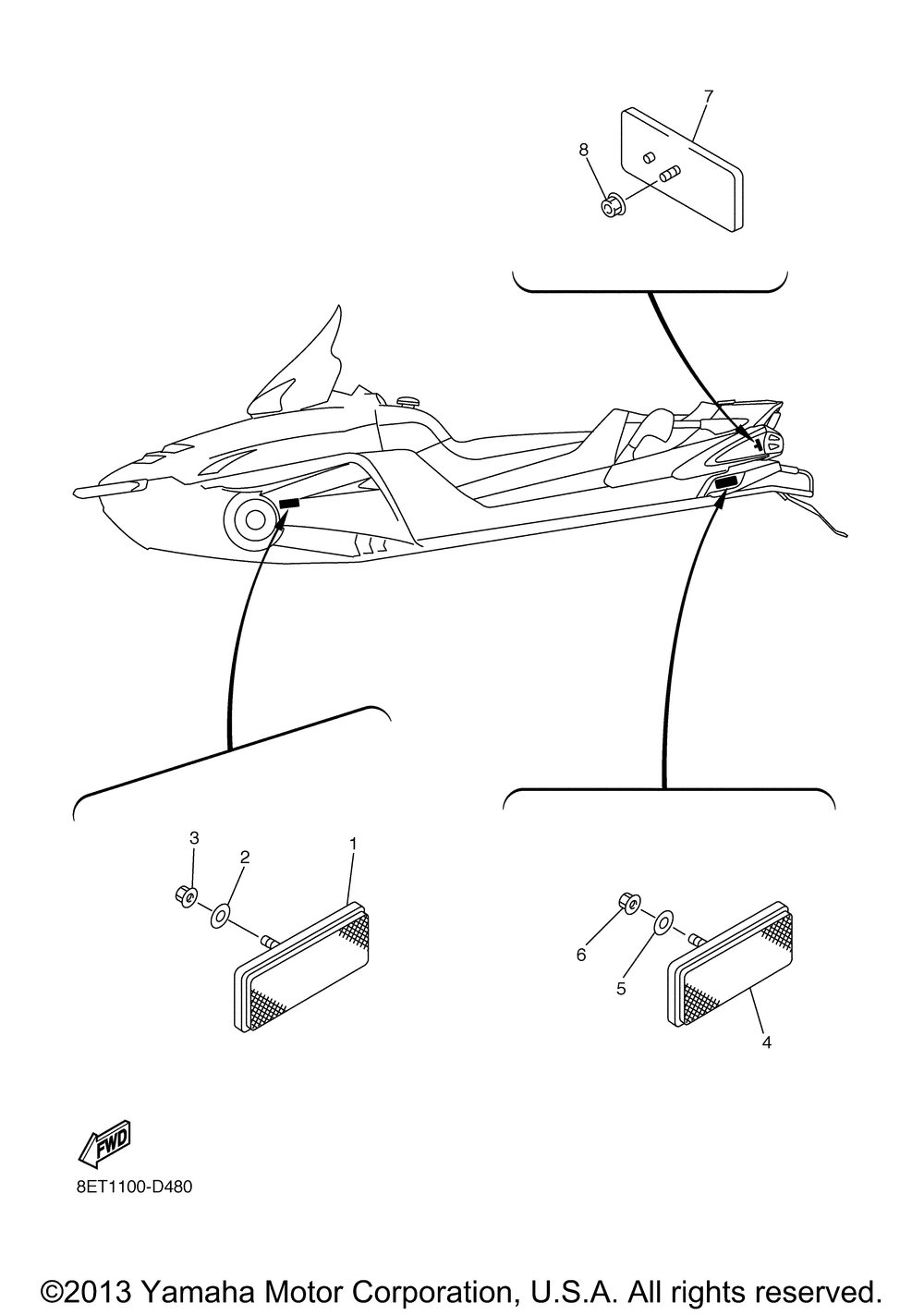 7
8
3
2
1
6
5
4
FWD
8ET1100-D480
©2013 Yamaha Motor Corporation, U.S.A. All rights reserved.