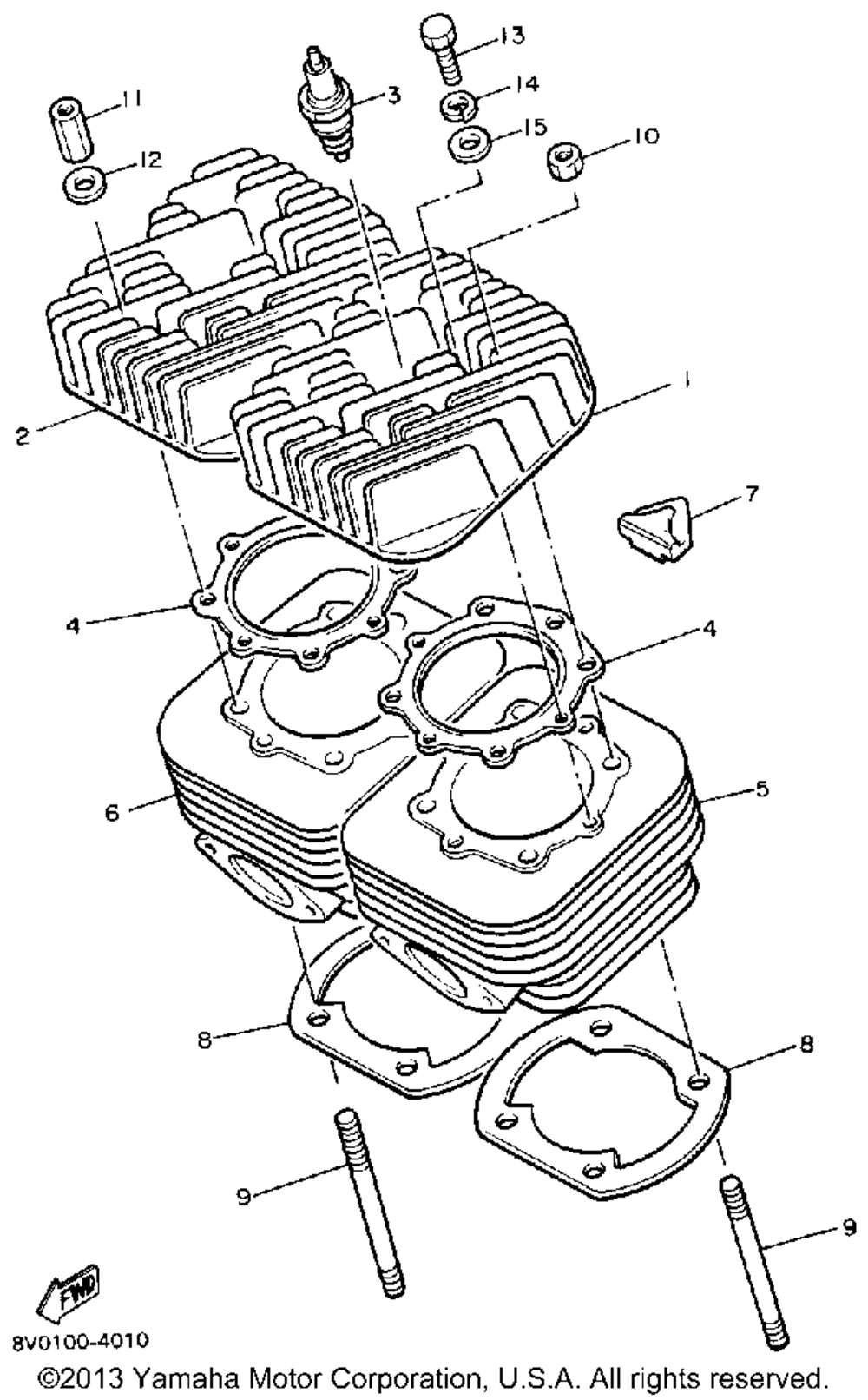 13
11
3
14
15
10
12
2
1
7
4
4
6
5
8
8
9
9
FWD
8V0100-4010
©2013 Yamaha Motor Corporation, U.S.A. All rights reserved.