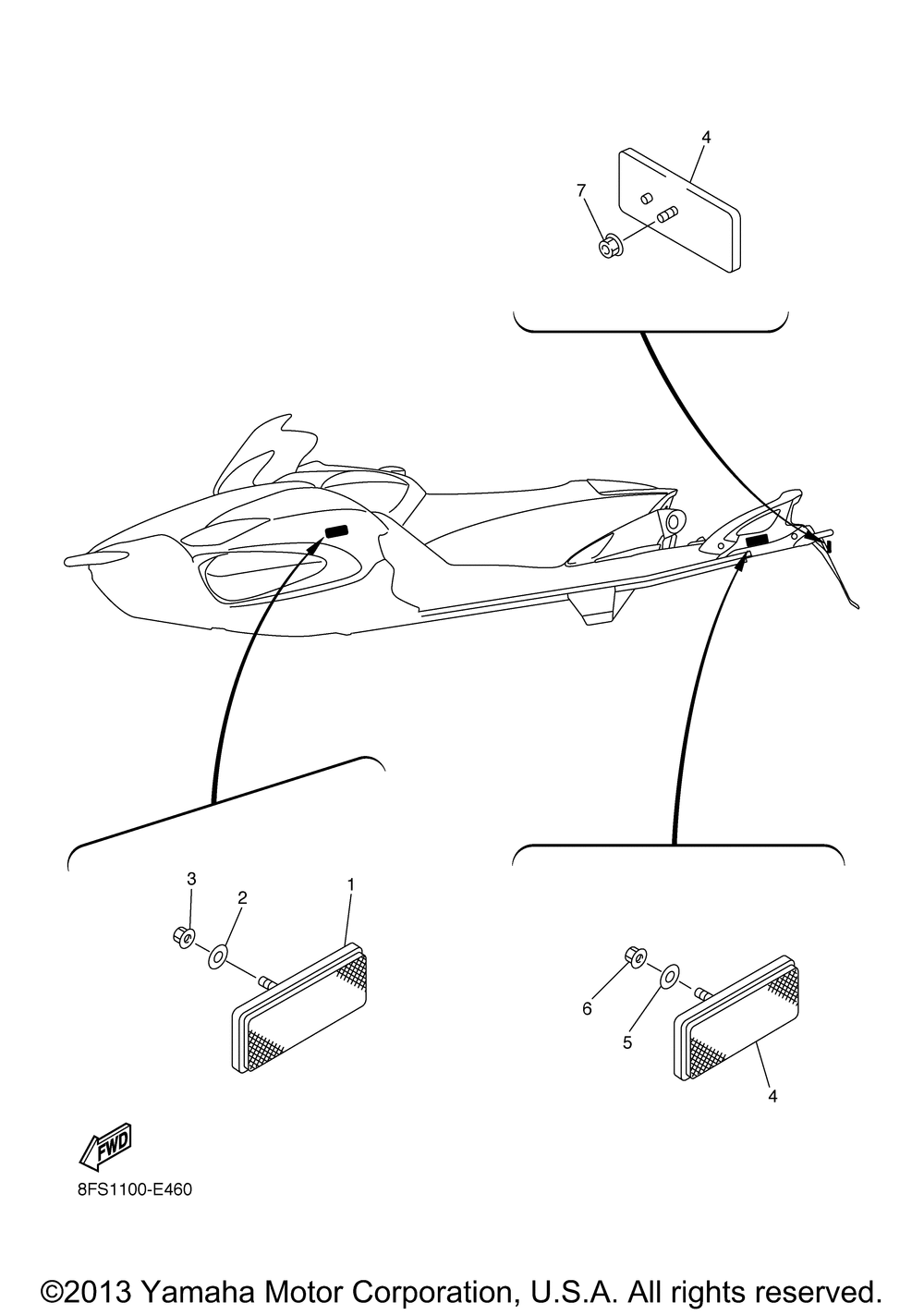 4

7

3

2

1

6

5

4

FWD

8FS1100-E460

©2013 Yamaha Motor Corporation, U.S.A. All rights reserved.