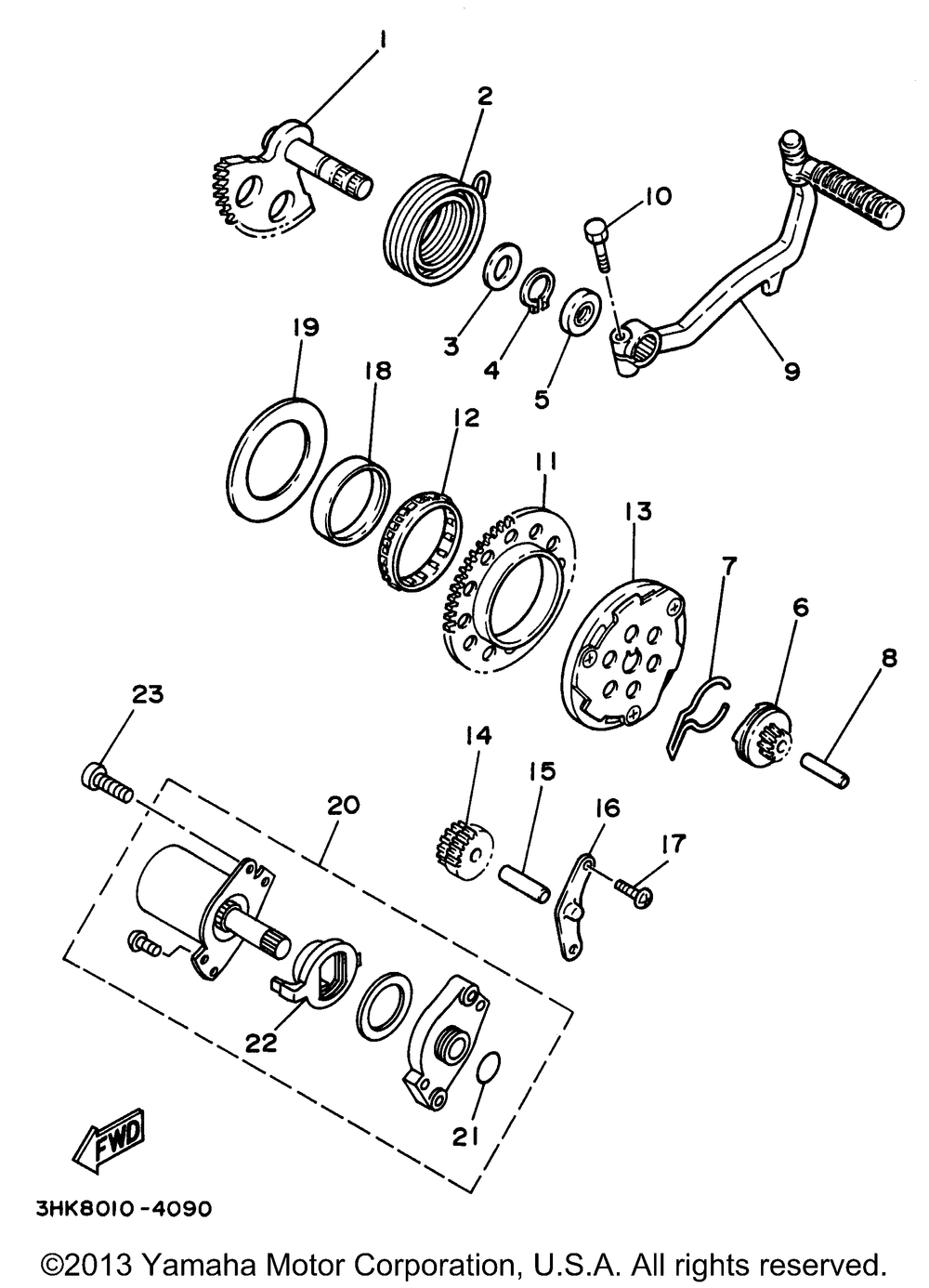 1
2
10
3
4
5
9
19
18
12
11
13
7
6
8
23
14
15
16
17
20
22
21
FWD
3HK8010-4090

©2013 Yamaha Motor Corporation, U.S.A. All rights reserved.