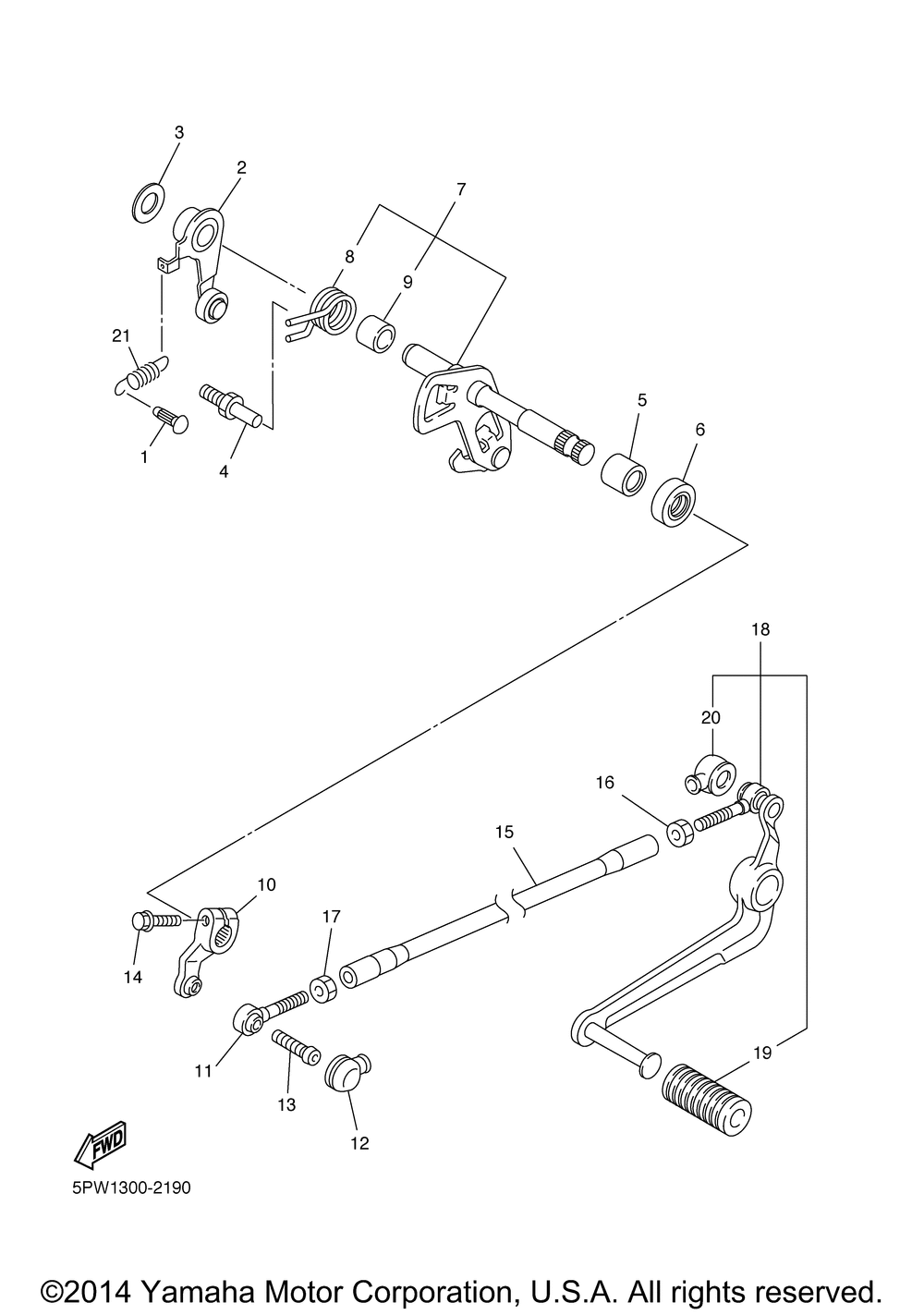 3
2
7
8
9
21
1
4
5
6
18
20
16
15
10
17
14
11
13
12
19
FWD
5PW1300-2190
©2014 Yamaha Motor Corporation, U.S.A. All rights reserved.