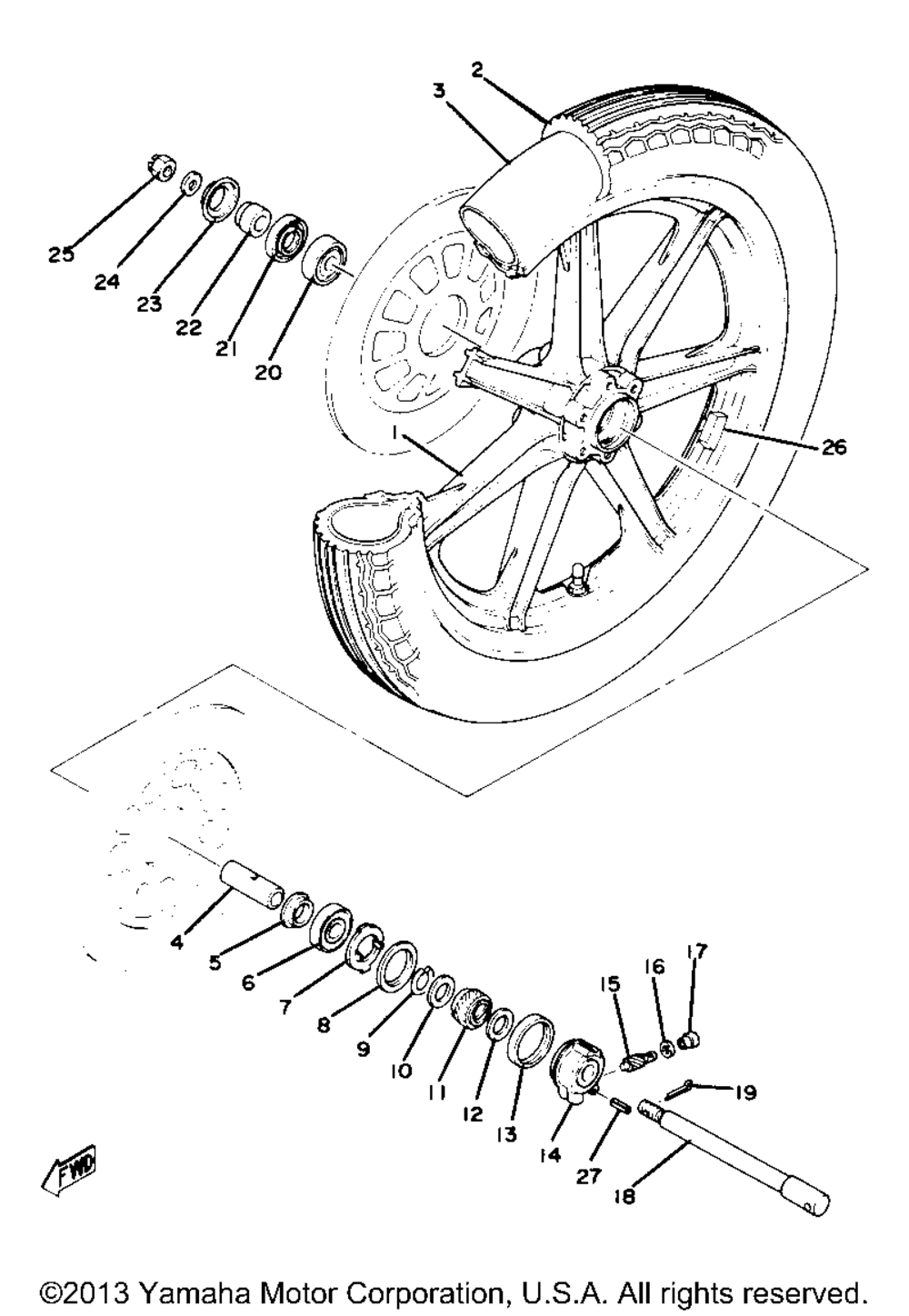 2
3
25
24
23
22
21
20
1
26
4
5
6
7
8
9
10
11
12
13
14
15
16
17
19
27
18
FWD
©2013 Yamaha Motor Corporation, U.S.A. All rights reserved.