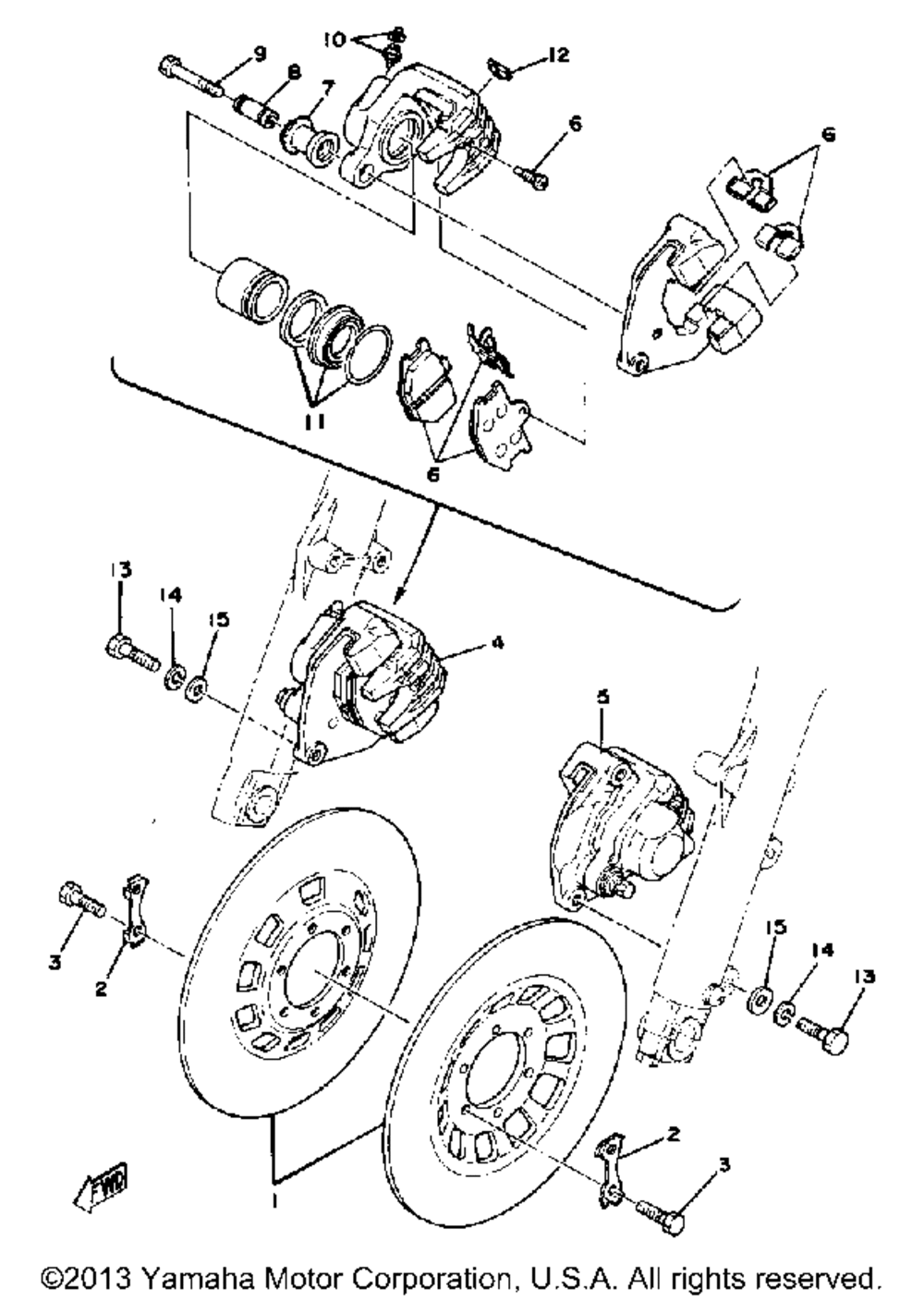 10
9
8
7
12
6
6
11
6
13
14
15
4
5
3
2
15
14
13
2
3
1
FWD
©2013 Yamaha Motor Corporation, U.S.A. All rights reserved.