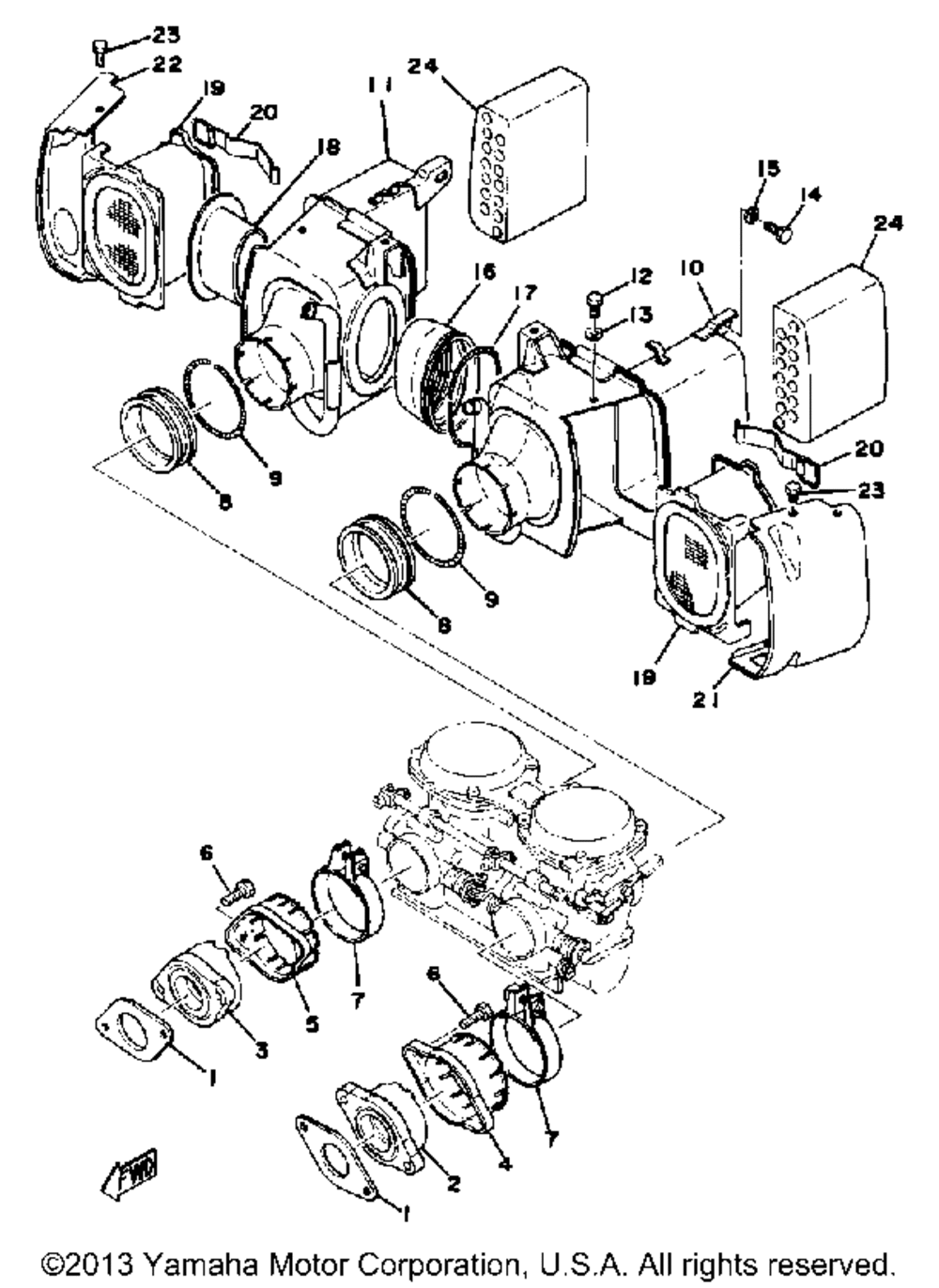 23
22
19
20
11
24
18
15
14
24
16
17
12
10
13
9
8
20
23
9
8
19
21
6
7
5
3
1
6
7
4
2
1
FWD

©2013 Yamaha Motor Corporation, U.S.A. All rights reserved.