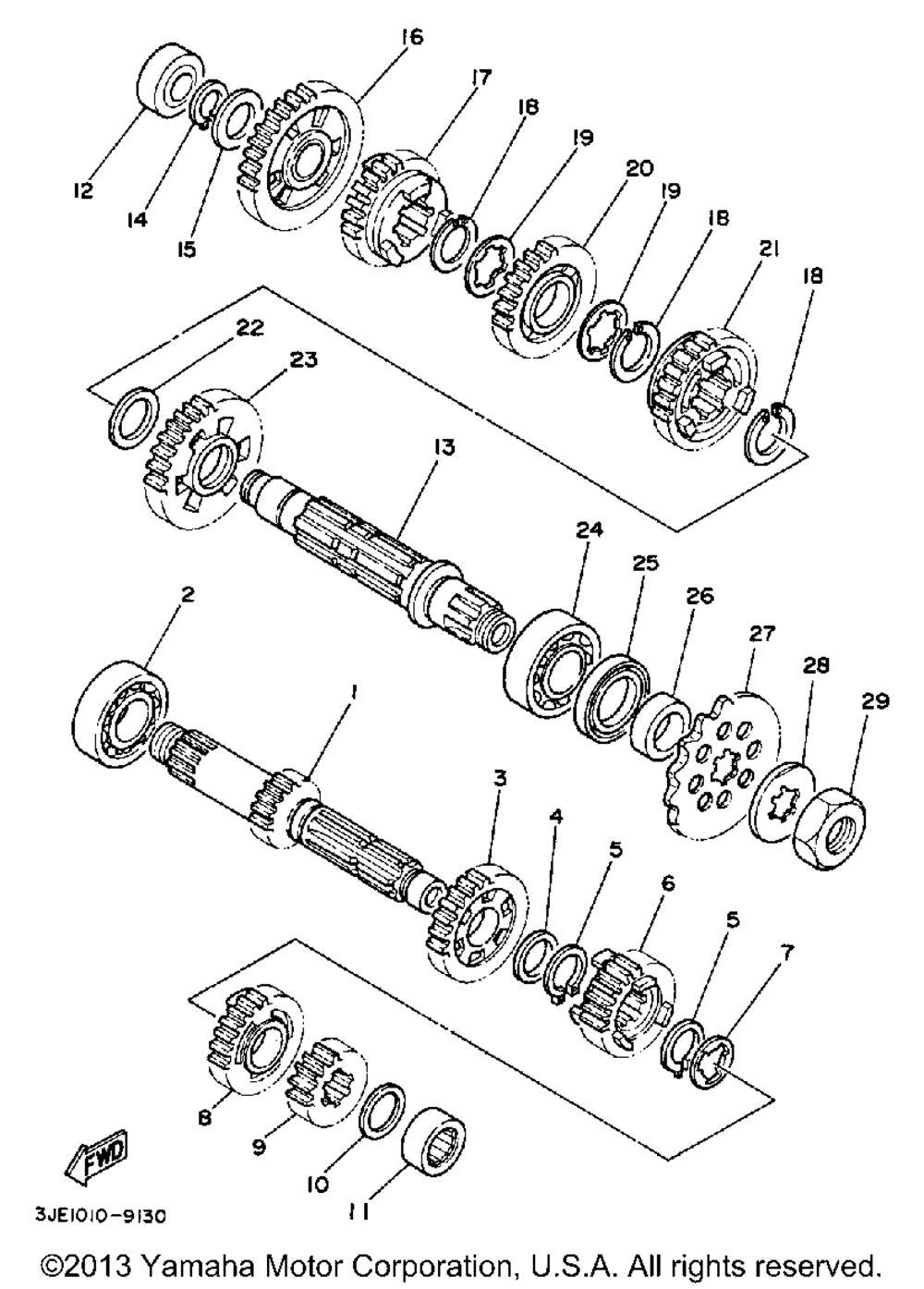 16
17
18
19
20
19
18
21
18
12
14
15
22
23
13
24
25
26
27
28
29
2
1
3
4
5
6
5
7
8
9
10
11
FWD
3JE1010-9130

©2013 Yamaha Motor Corporation, U.S.A. All rights reserved.