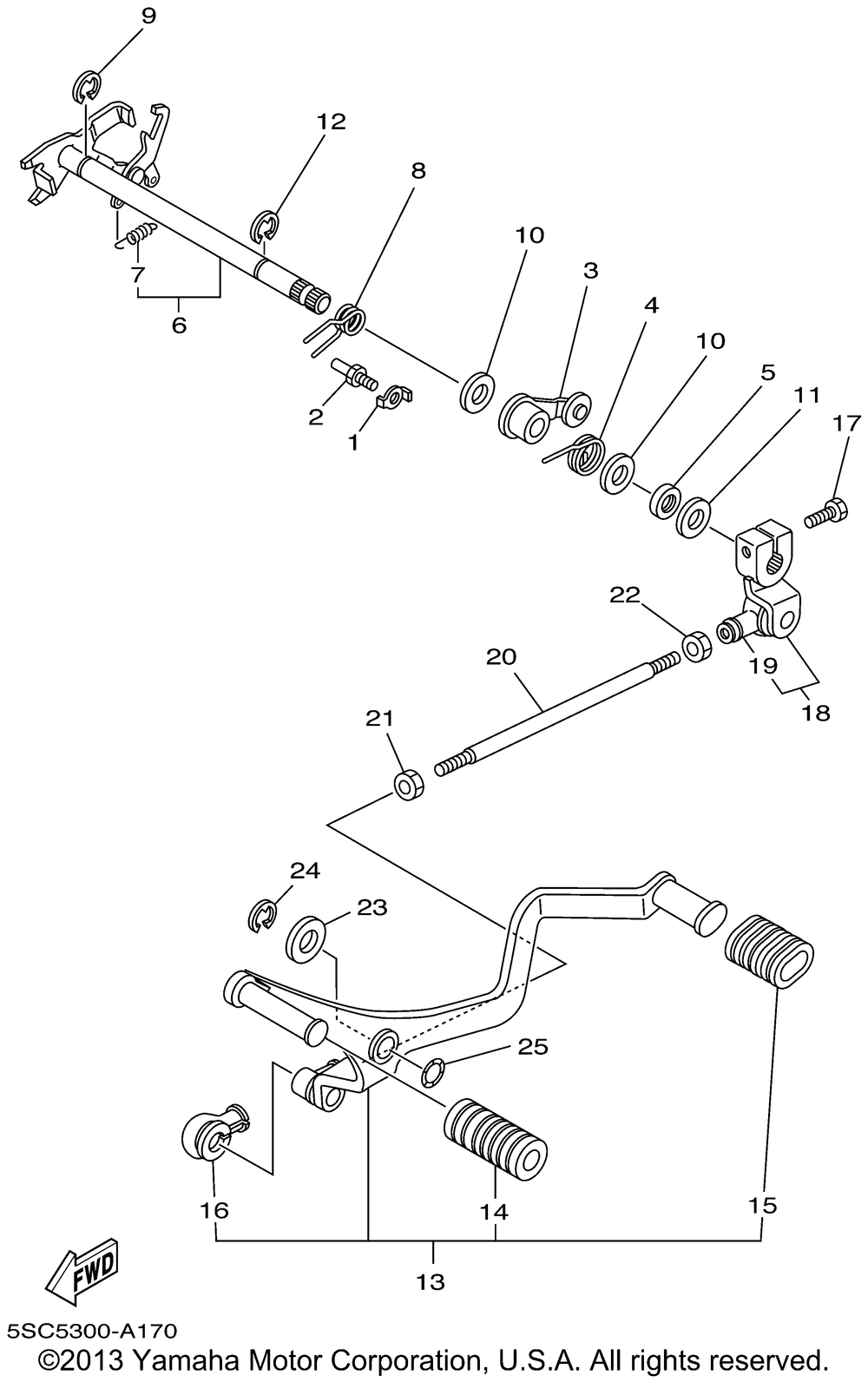 9
12
8
10
3
4
10
5
11
17
7
6
2
1
22
20
19
18
21
24
23
25
16
14
15
13
FWD
5SC5300-A170
©2013 Yamaha Motor Corporation, U.S.A. All rights reserved.