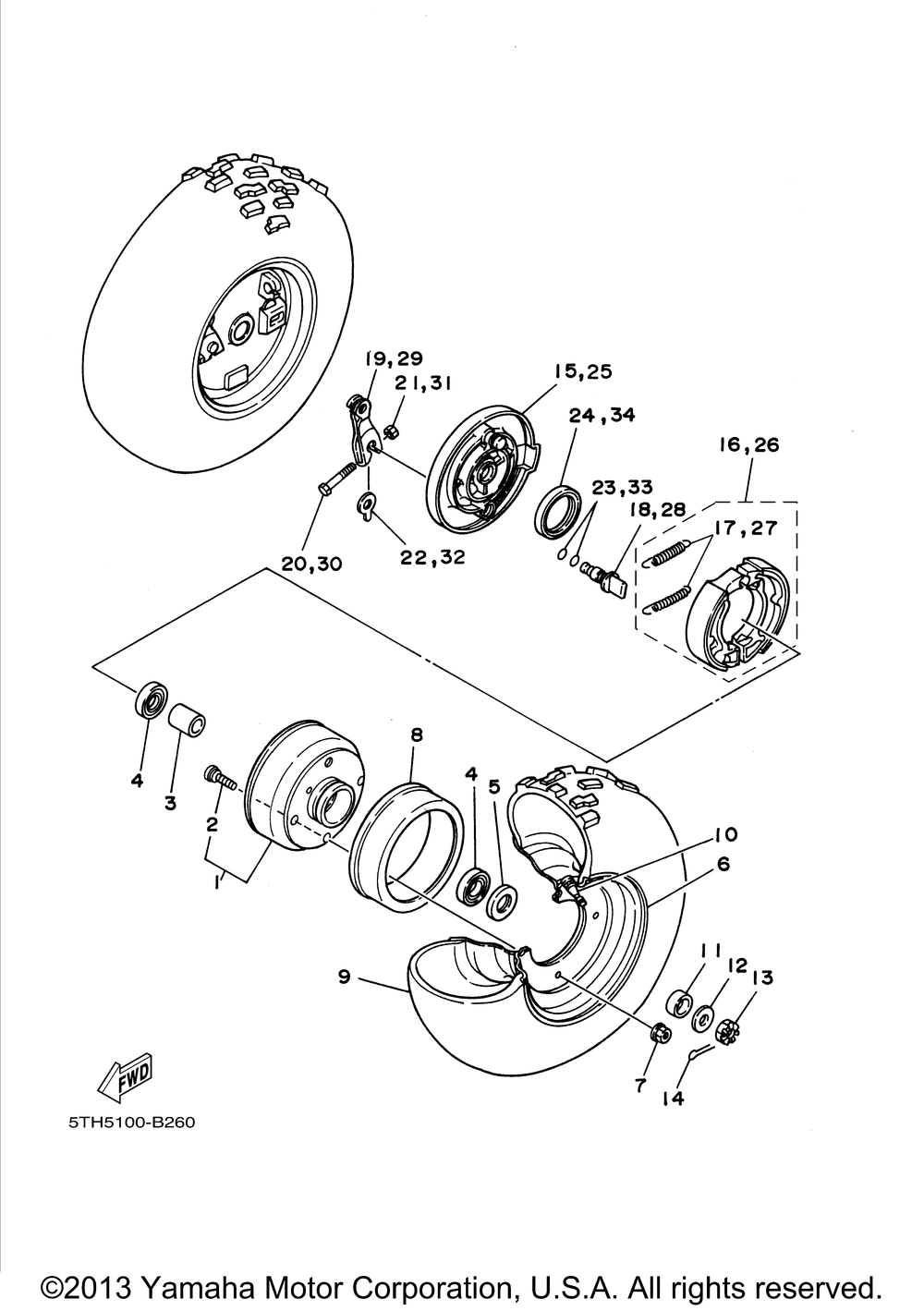 19,29
21,31
15,25
24,34
16,26
23,33
18,28
17,27
20,30
22,32
8
4
3
2
1
4
5
10
6
9
11
12
13
7
14
FWD
5TH5100-B260

©2013 Yamaha Motor Corporation, U.S.A. All rights reserved.