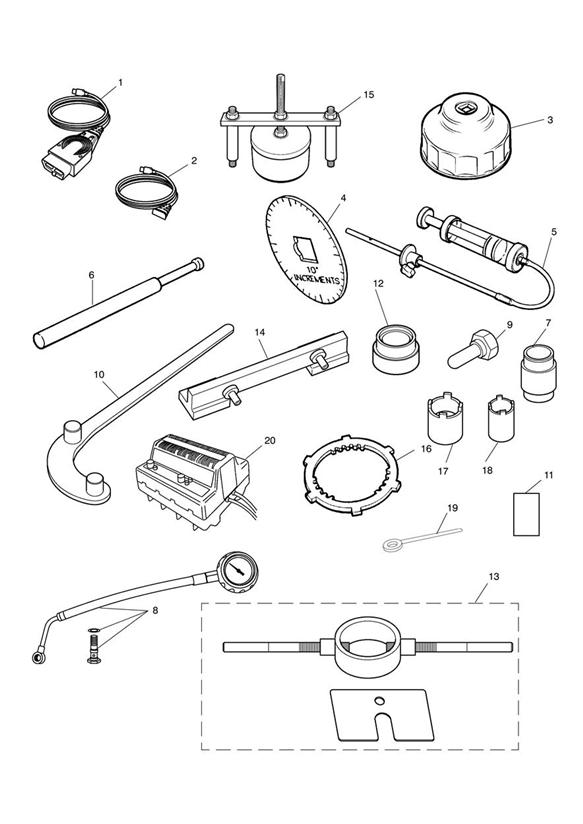 1
15
3
2
4
10°
INCREMENTS
5
6
12
9
7
14
10
20
16
17
18
11
19
13
8