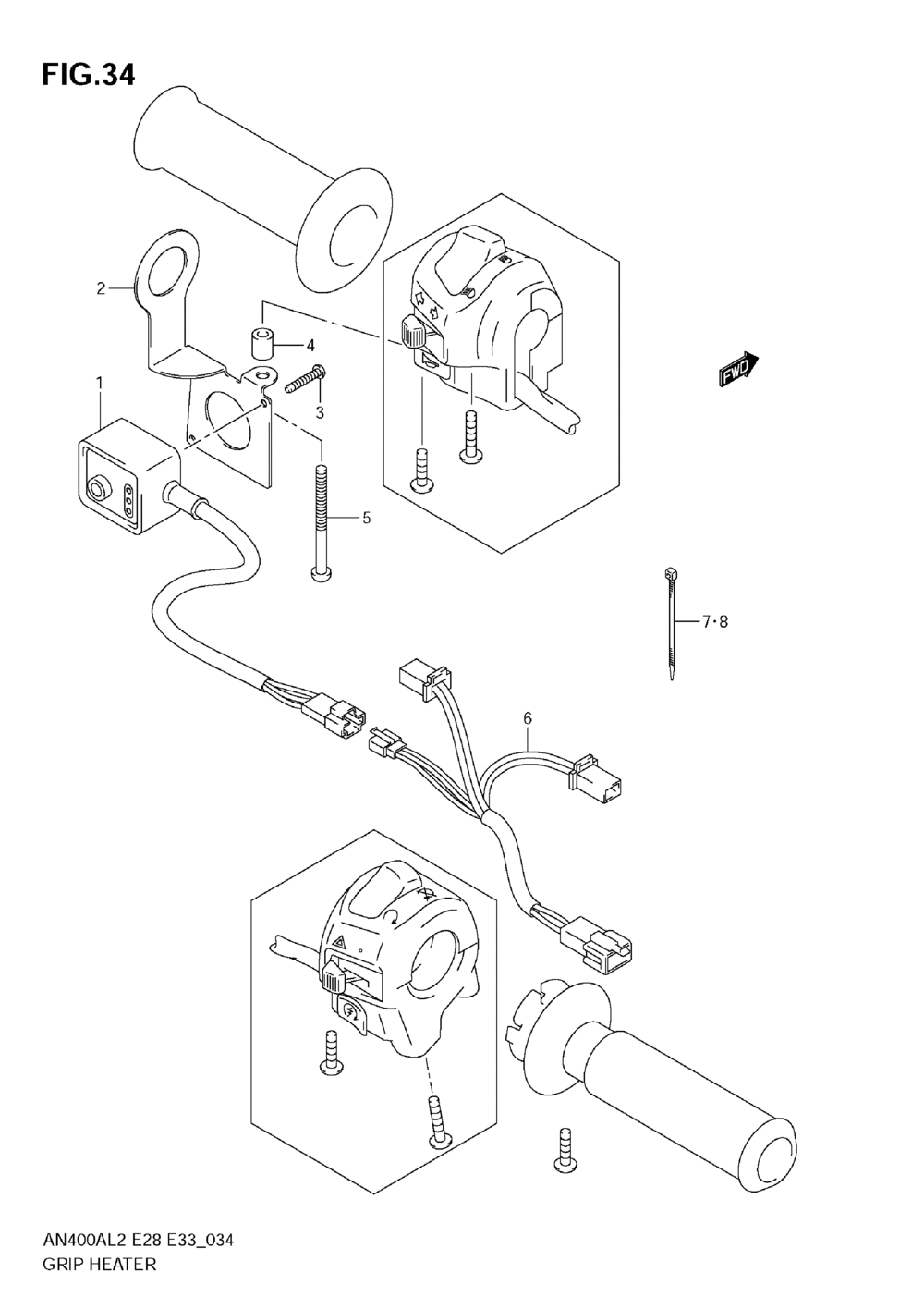 FIG.34

2

4

3

1

5

FWD

7·8

6

AN400AL2 E28 E33_034
GRIP HEATER