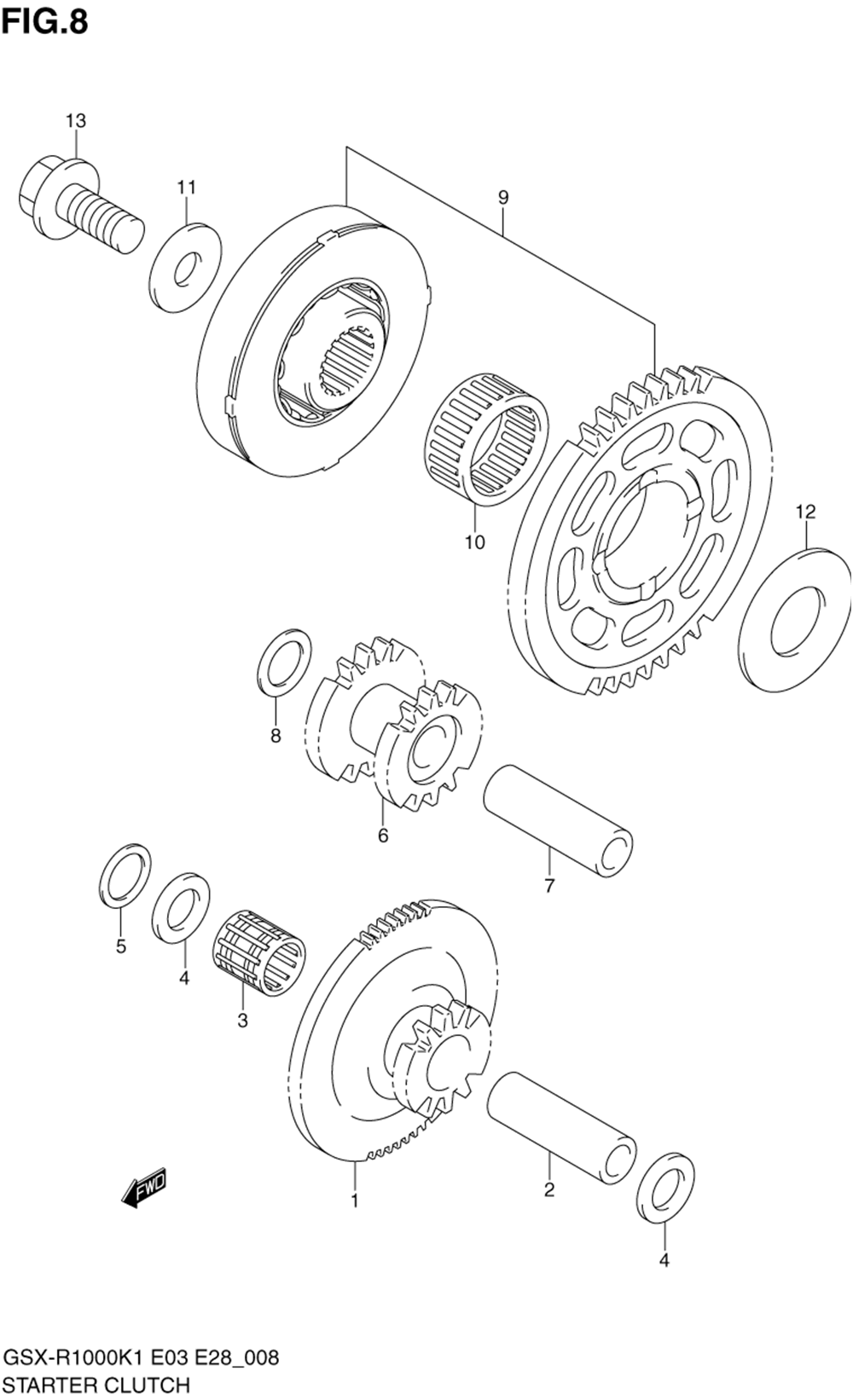 FIG.8

13

11

9

10

12

8

6

7

5

4

3

1

2

4

FWD

GSX-R1000K1 E03 E28_008
STARTER CLUTCH