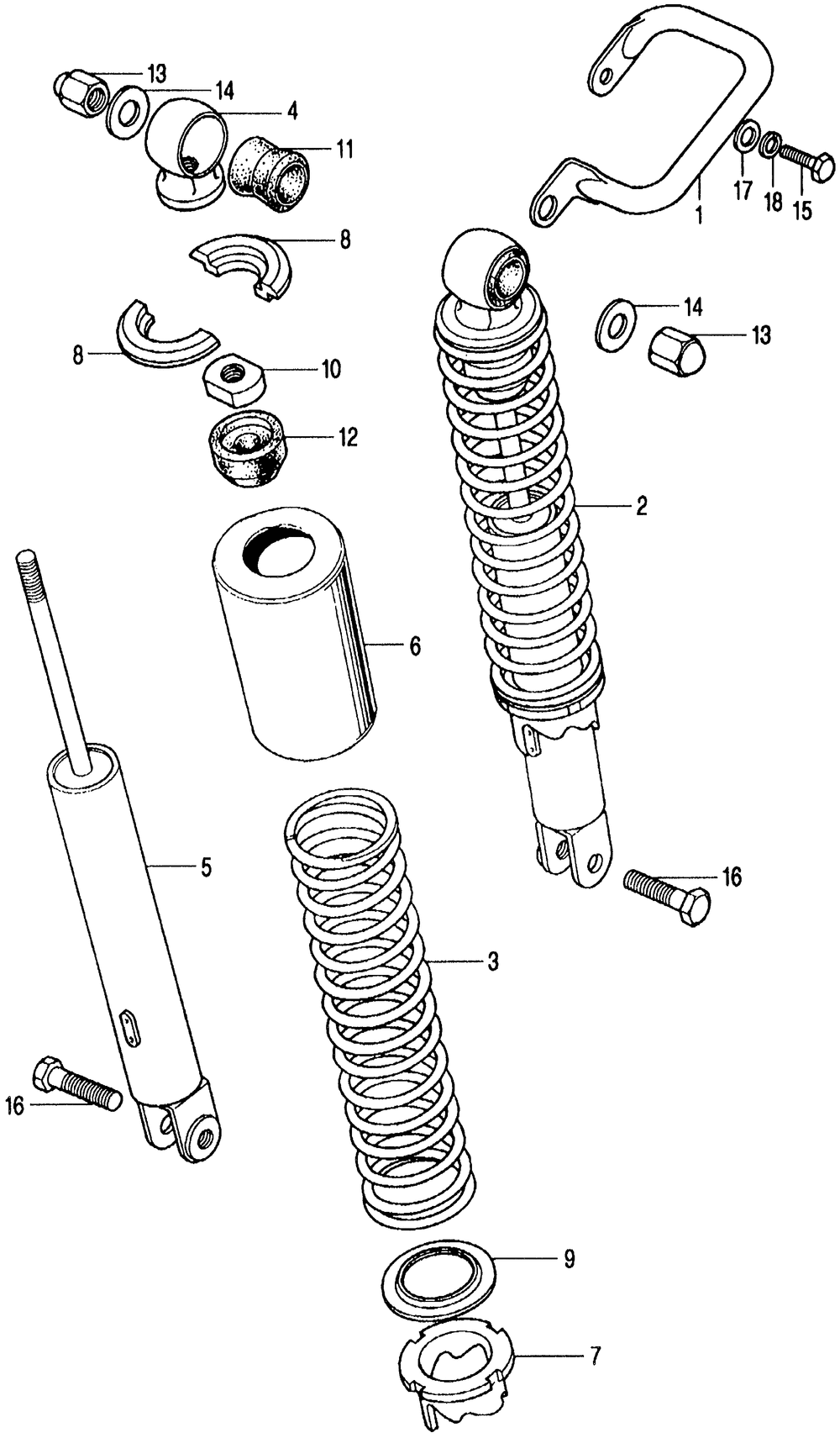 13
14
4
11
17
18
15
1
8
8
10
12
14
13
2
6
5
16
3
16
9
7