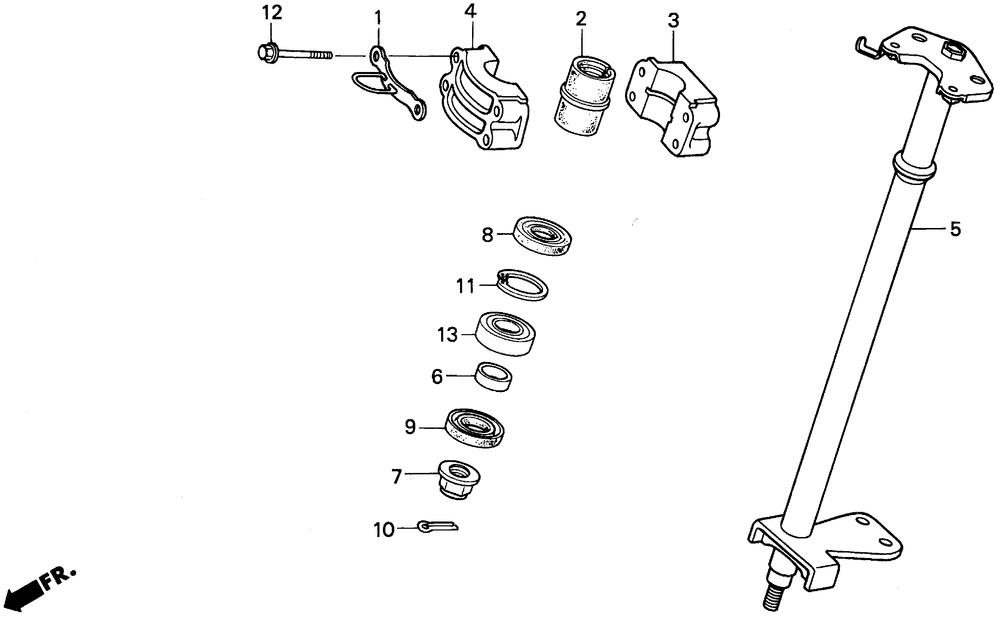 12
1
4
2
3
5
8
11
13
6
9
7
10
FR.