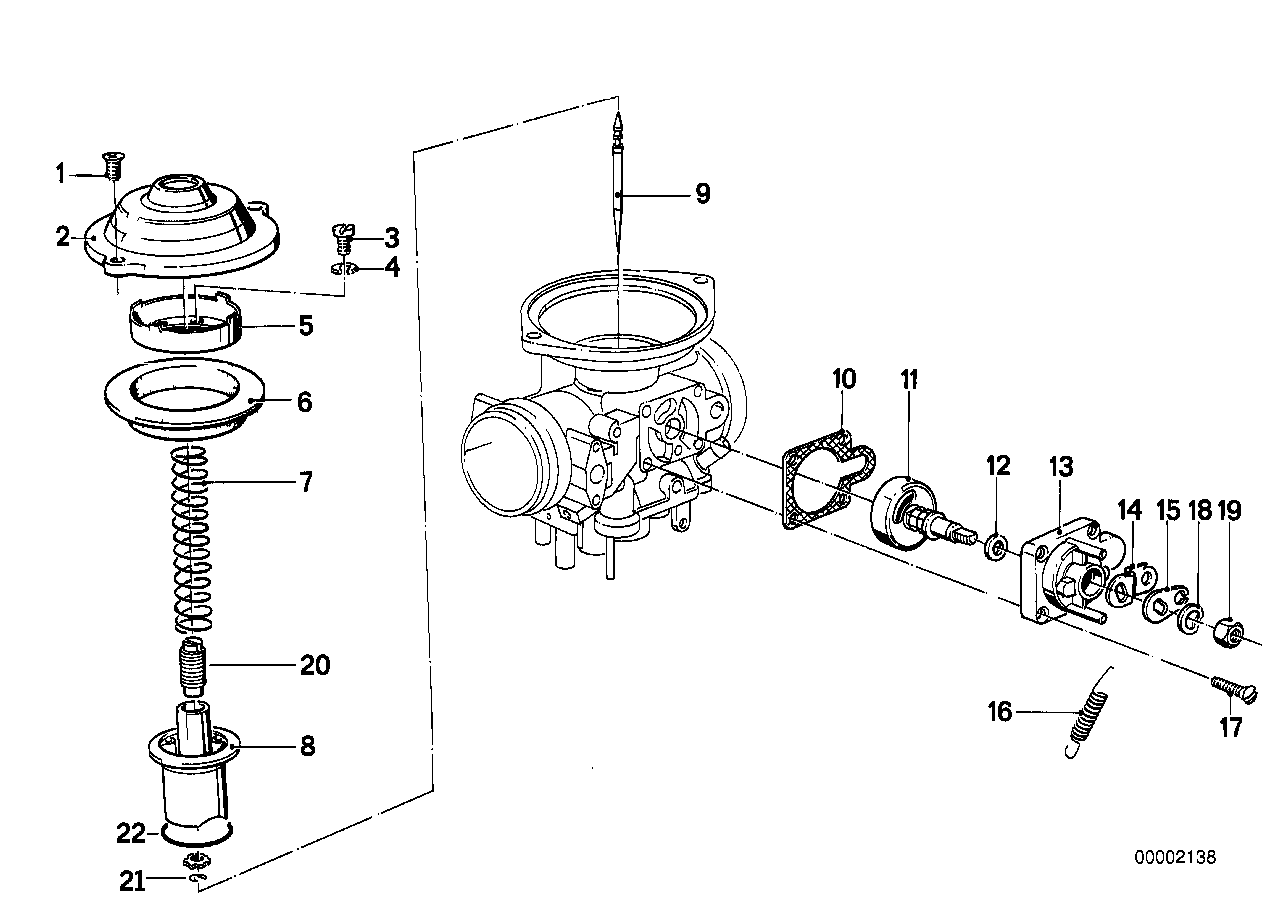 1
2
3
4
5
6
7
20
8
22
21
9
10
11
12
13
14
15
18
19
16
17
00002138